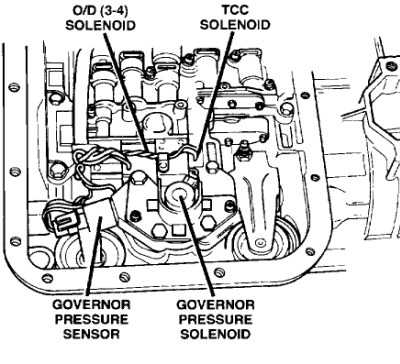 O/D (3-4)
SOLENOID

TCC
SOLENOID

GOVERNOR
PRESSURE
SENSOR

GOVERNOR
PRESSURE
SOLENOID